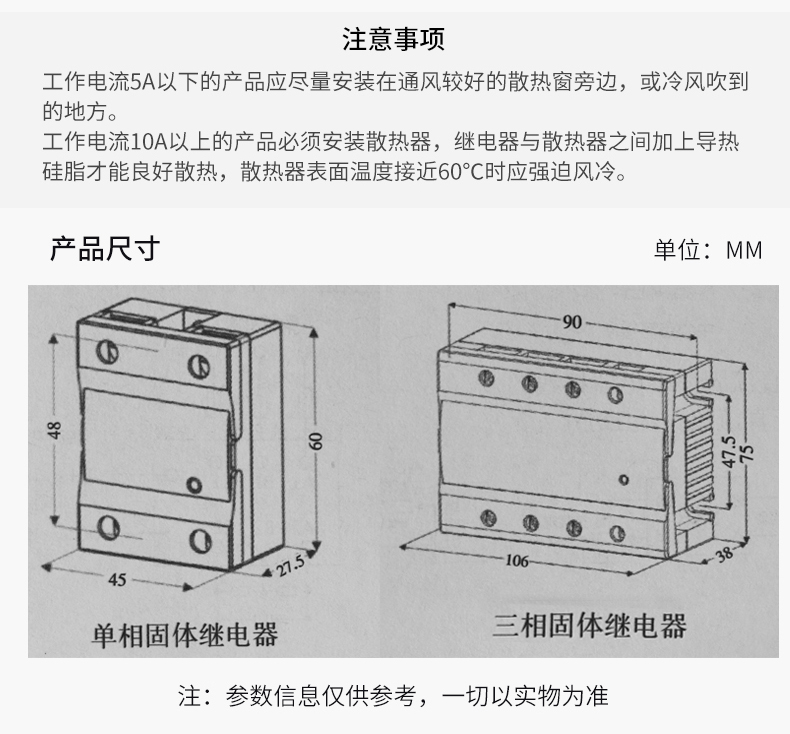 注意事项

工作电流5A以下的产品应尽量安装在通风较好的散热窗旁边，或冷风吹到的地方。
工作电流10A以上的产品必须安装散热器，继电器与散热器之间加上导热硅脂才能良好散热，散热器表面温度接近60°C时应强迫风冷。

产品尺寸

单位：MM

48

60

45

27.5

单相固体继电器

90

47.5

75

106

38

三相固体继电器

注：参数信息仅供参考，一切以实物为准