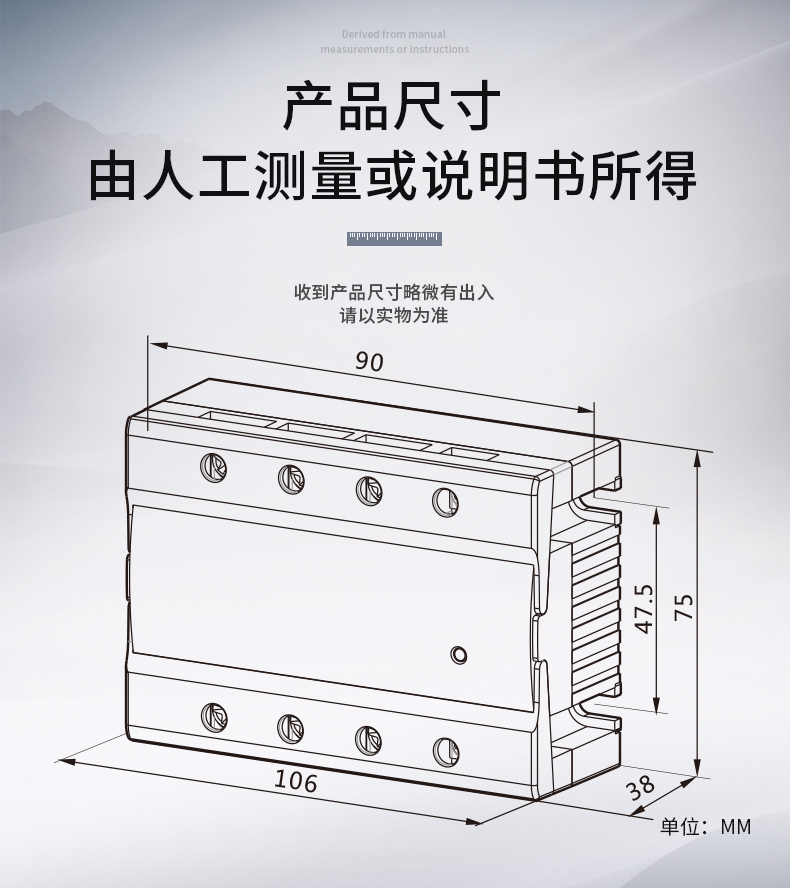 Derived from manual measurements or instructions

产品尺寸
由人工测量或说明书所得

收到产品尺寸略微有出入
请以实物为准

90

47.5

75

106

38

单位：MM