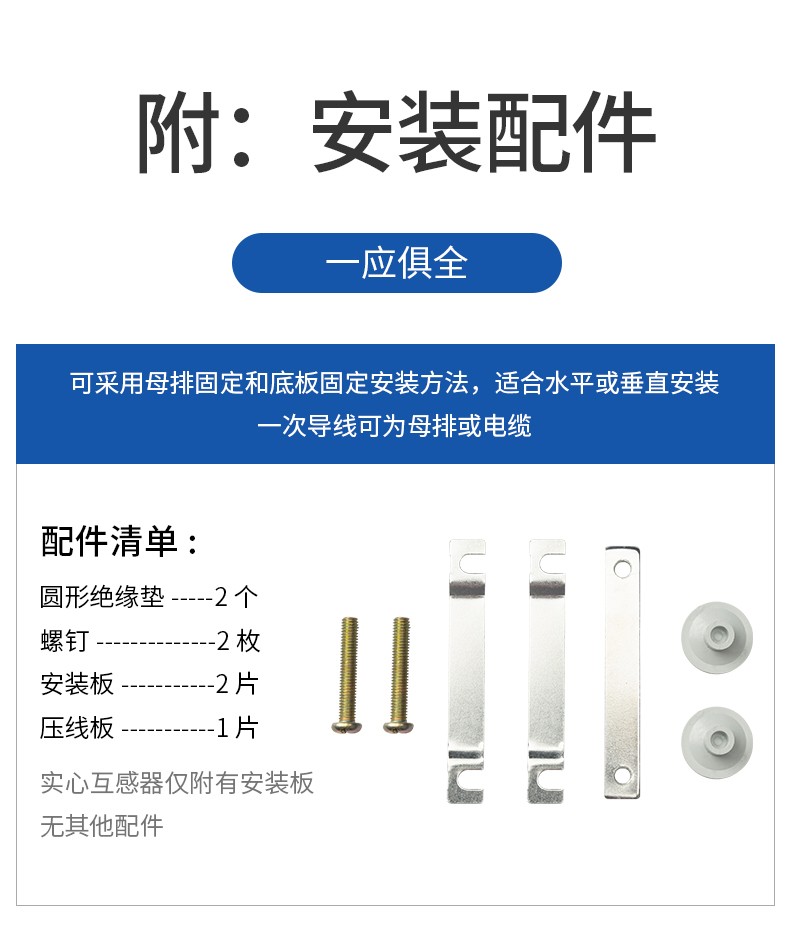 附：安装配件

一应俱全

可采用母排固定和底板固定安装方法，适合水平或垂直安装
一次导线可为母排或电缆

配件清单：

圆形绝缘垫 -----2 个
螺钉 --------------2 枚
安装板 -----------2 片
压线板 -----------1 片

实心互感器仅附有安装板
无其他配件