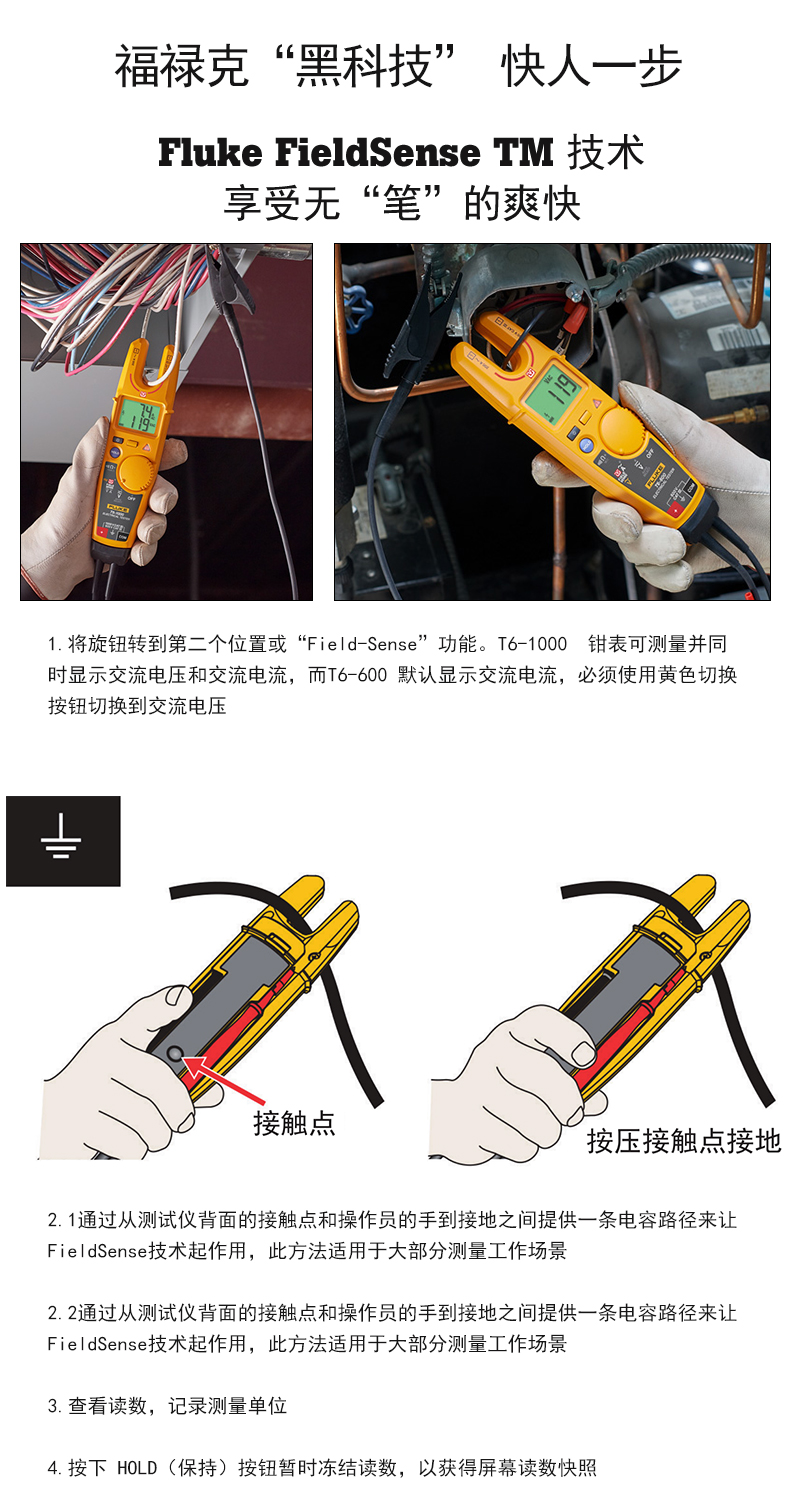 福禄克“黑科技” 快人一步

Fluke FieldSense TM 技术
享受无“笔”的爽快

1.将旋钮转到第二个位置或“Field-Sense”功能。T6-1000 钳表可测量并同时显示交流电压和交流电流，而T6-600 默认显示交流电流，必须使用黄色切换按钮切换到交流电压

接触点

按压接触点接地

2.1通过从测试仪背面的接触点和操作员的手到接地之间提供一条电容路径来让FieldSense技术起作用，此方法适用于大部分测量工作场景

2.2通过从测试仪背面的接触点和操作员的手到接地之间提供一条电容路径来让FieldSense技术起作用，此方法适用于大部分测量工作场景

3.查看读数，记录测量单位

4.按下 HOLD（保持）按钮暂时冻结读数，以获得屏幕读数快照