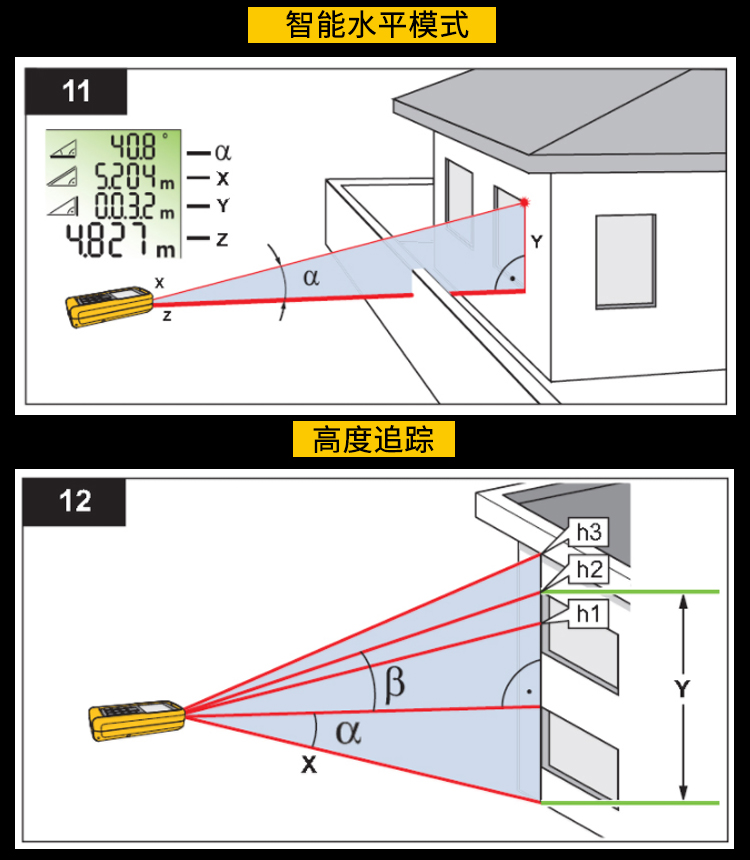 智能水平模式

11

40.8 ° — α
5.204 m — X
0.032 m — Y
4.827 m — Z

X
Z
α
Y

高度追踪

12

h3
h2
h1
β
α
X
Y