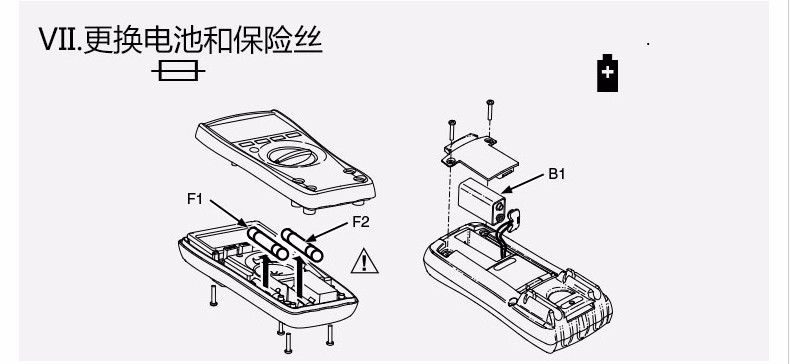 VII.更换电池和保险丝

F1

F2

B1