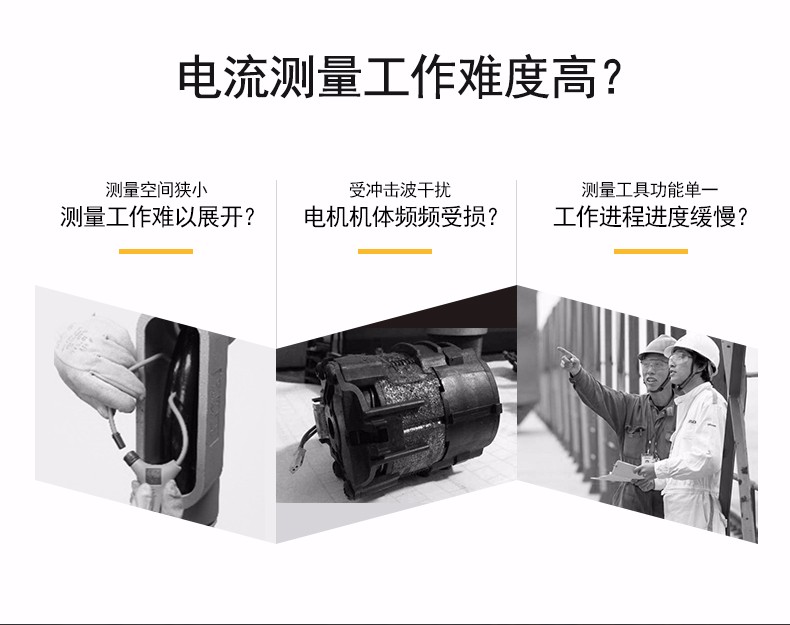 电流测量工作难度高？

测量空间狭小
测量工作难以展开？

受冲击波干扰
电机机体频频受损？

测量工具功能单一
工作进程进度缓慢？