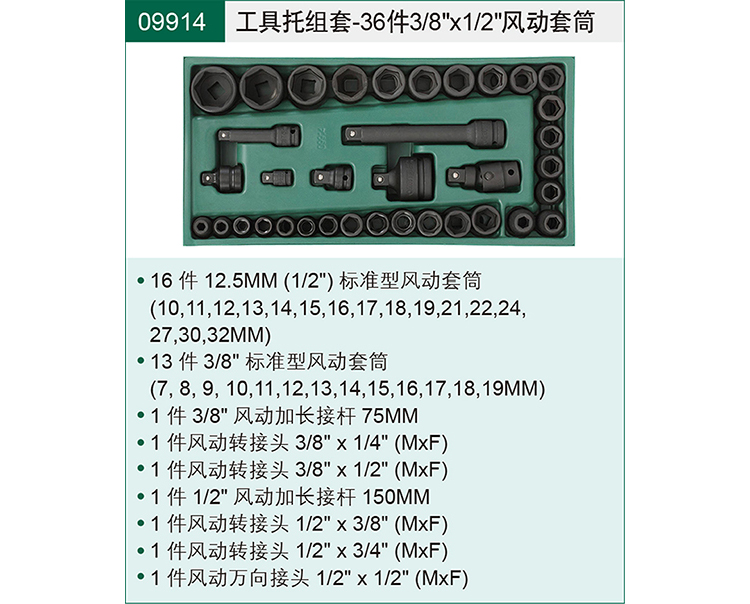 09914 工具托组套-36件3/8"x1/2"风动套筒

• 16 件 12.5MM (1/2") 标准型风动套筒 (10,11,12,13,14,15,16,17,18,19,21,22,24, 27,30,32MM)
• 13 件 3/8" 标准型风动套筒 (7, 8, 9, 10,11,12,13,14,15,16,17,18,19MM)
• 1 件 3/8" 风动加长接杆 75MM
• 1 件风动转接头 3/8" x 1/4" (MxF)
• 1 件风动转接头 3/8" x 1/2" (MxF)
• 1 件 1/2" 风动加长接杆 150MM
• 1 件风动转接头 1/2" x 3/8" (MxF)
• 1 件风动转接头 1/2" x 3/4" (MxF)
• 1 件风动万向接头 1/2" x 1/2" (MxF)