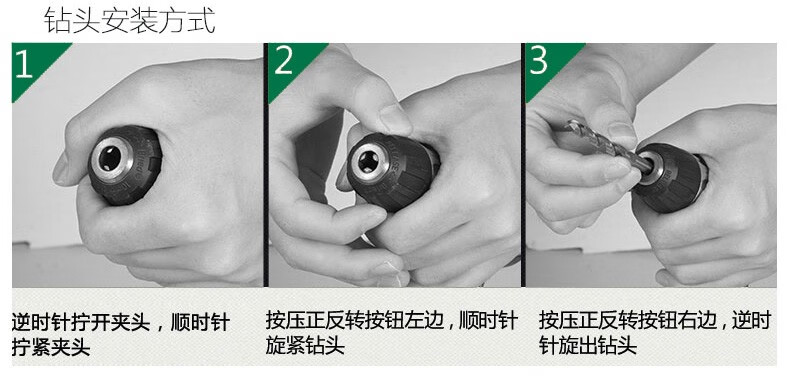 钻头安装方式

1

逆时针拧开夹头，顺时针拧紧夹头

2

按压正反转按钮左边，顺时针旋紧钻头

3

按压正反转按钮右边，逆时针旋出钻头