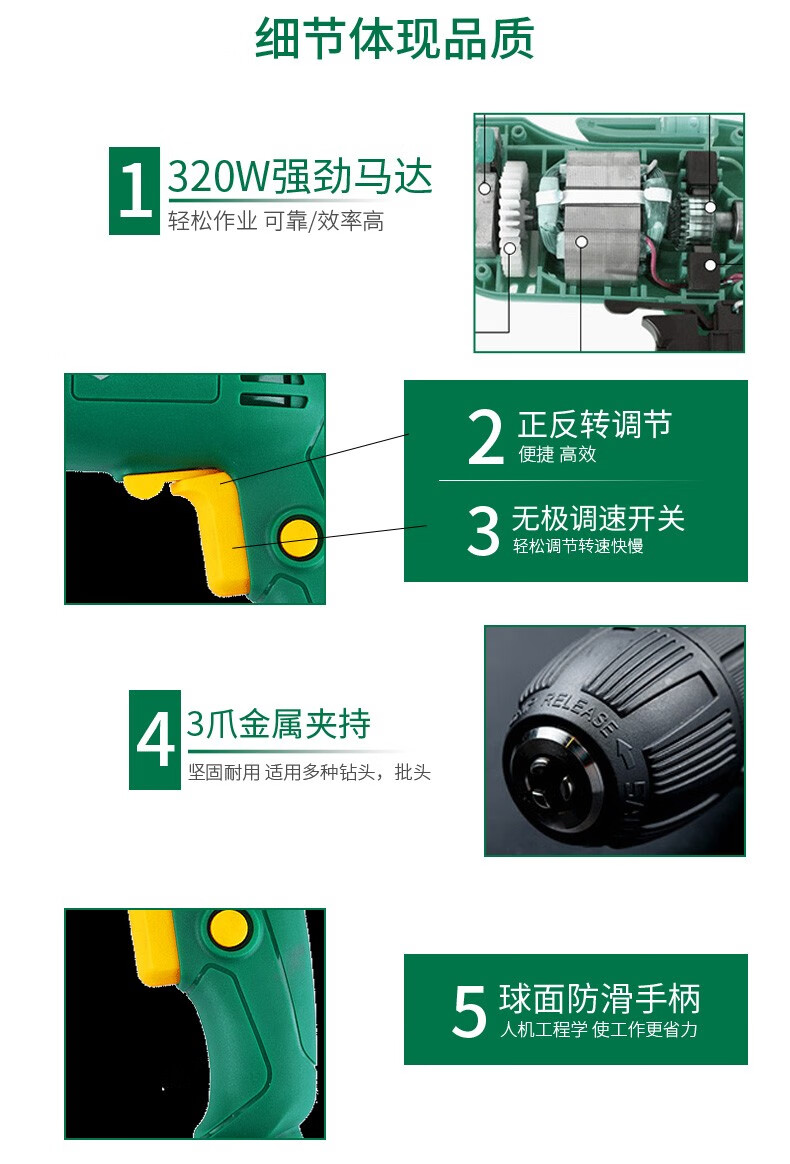 细节体现品质

1 320W强劲马达
轻松作业 可靠/效率高

2 正反转调节
便捷 高效

3 无极调速开关
轻松调节转速快慢

4 3爪金属夹持
坚固耐用 适用多种钻头，批头

RELEASE

5 球面防滑手柄
人机工程学 使工作更省力