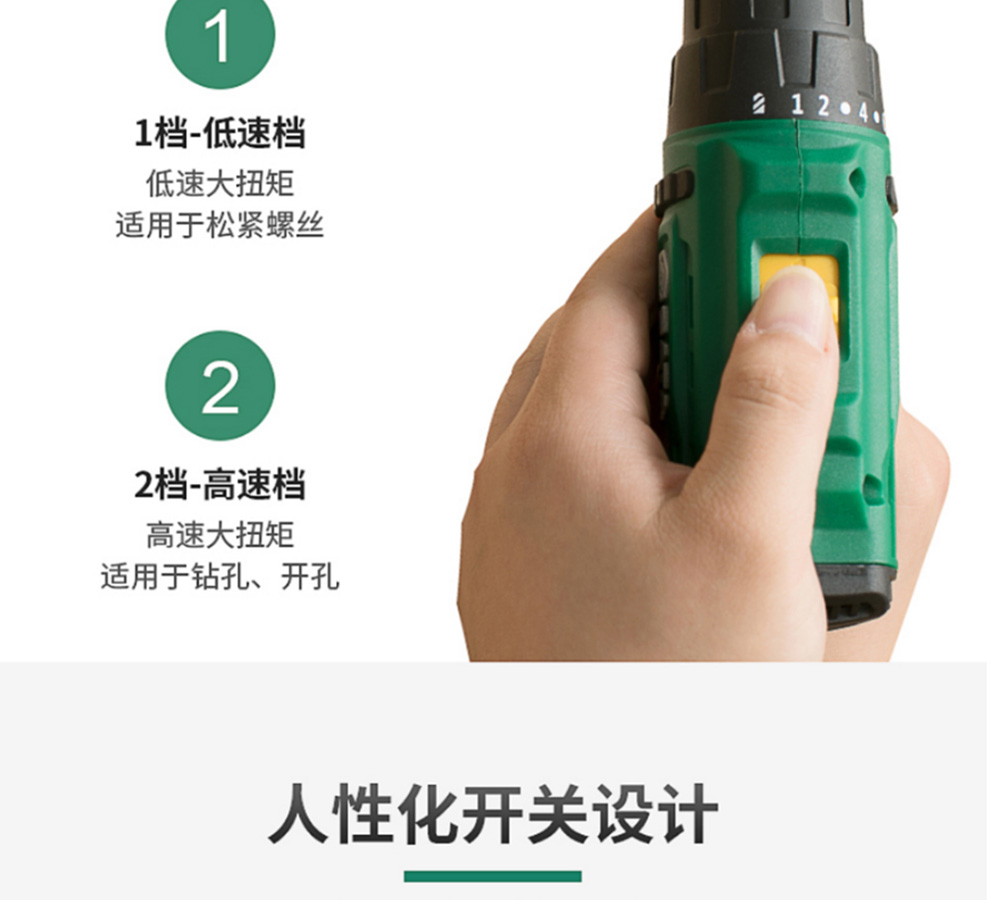 1

1档-低速档
低速大扭矩
适用于松紧螺丝

2

2档-高速档
高速大扭矩
适用于钻孔、开孔

1 2 4

人性化开关设计