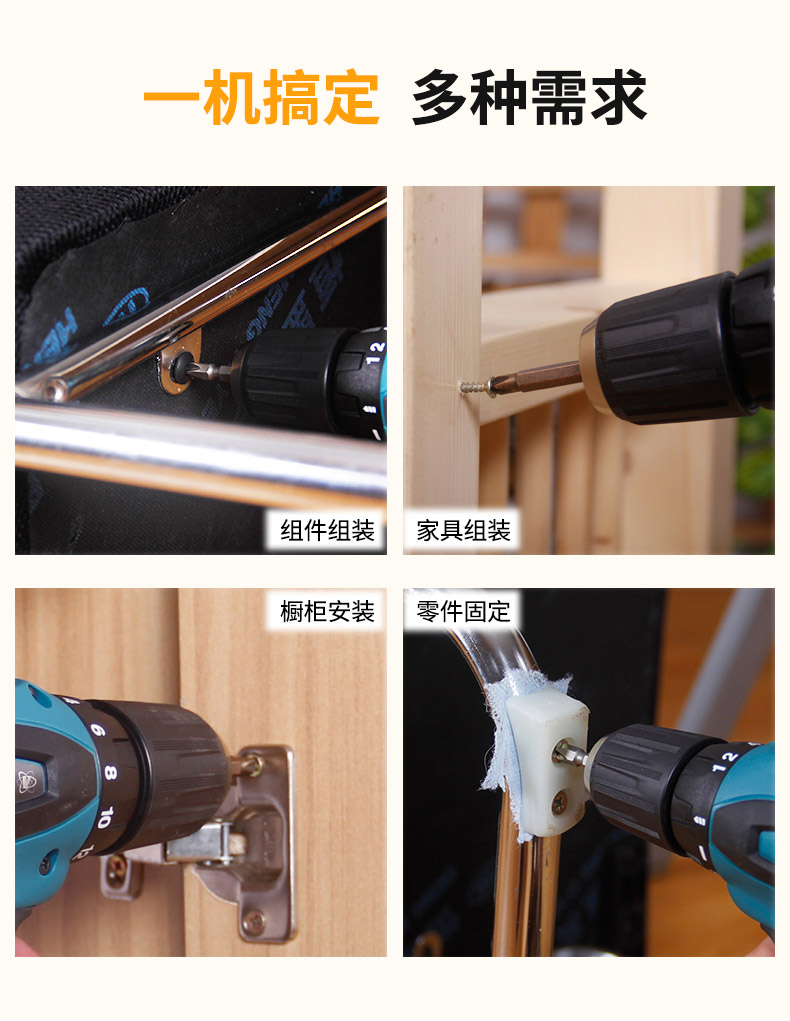 一机搞定 多种需求

组件组装

家具组装

橱柜安装

零件固定