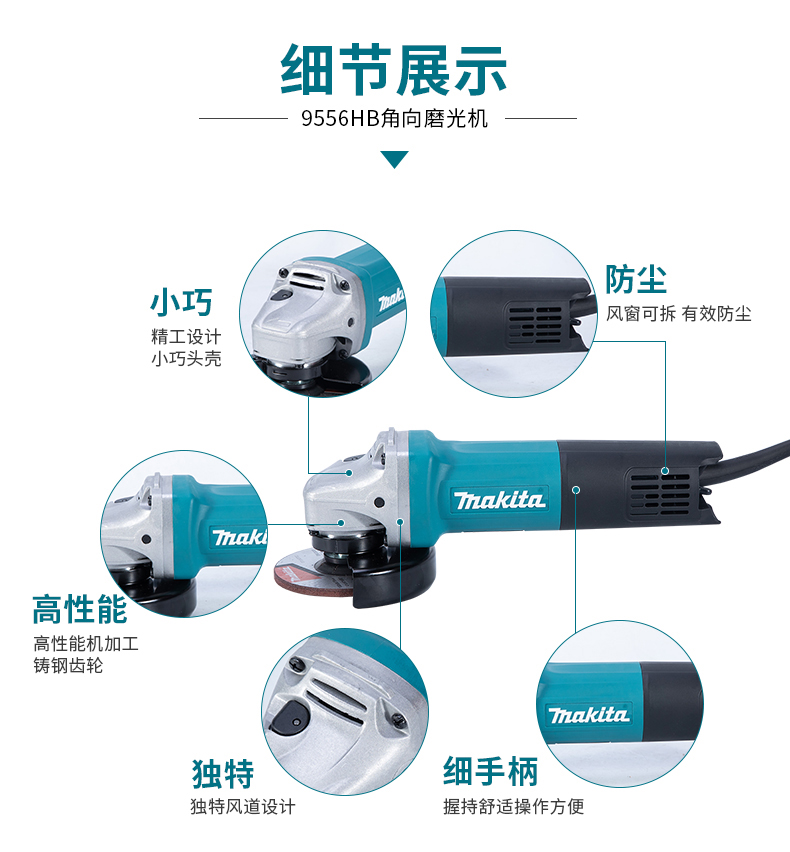 细节展示

9556HB角向磨光机

小巧
精工设计
小巧头壳

makita

防尘
风窗可拆 有效防尘

makita

makita

高性能
高性能机加工
铸钢齿轮

独特
独特风道设计

makita

细手柄
握持舒适操作方便