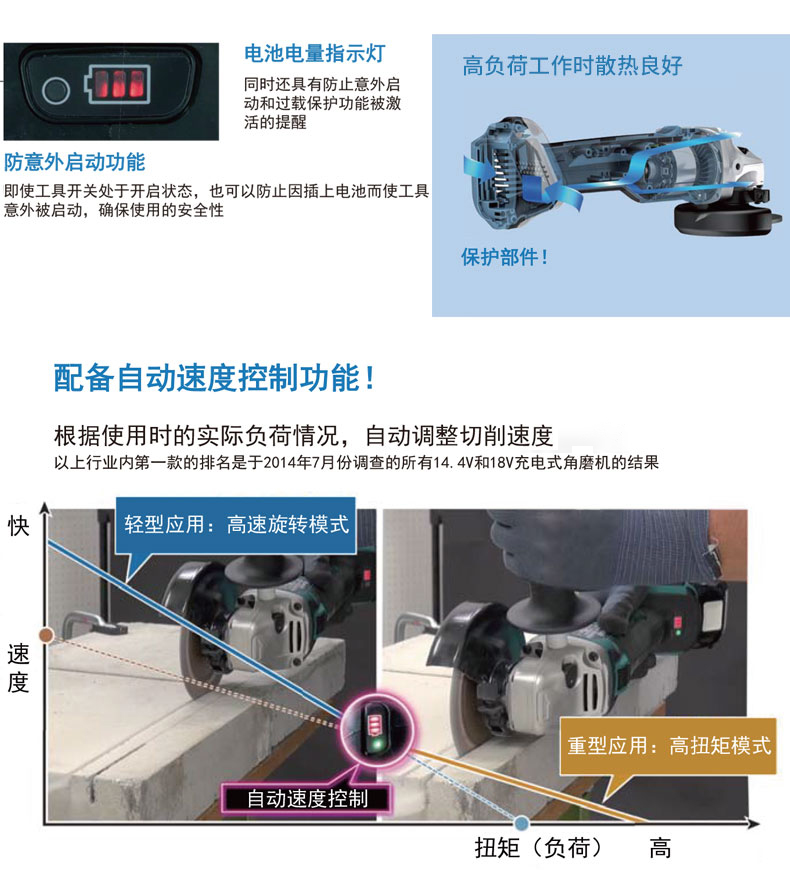 电池电量指示灯
同时还具有防止意外启动和过载保护功能被激活的提醒

防意外启动功能
即使工具开关处于开启状态，也可以防止因插上电池而使工具意外被启动，确保使用的安全性

高负荷工作时散热良好

保护部件！

配备自动速度控制功能！

根据使用时的实际负荷情况，自动调整切削速度
以上行业内第一款的排名是于2014年7月份调查的所有14.4V和18V充电式角磨机的结果

快

速度

轻型应用：高速旋转模式

重型应用：高扭矩模式

自动速度控制

扭矩（负荷）
高