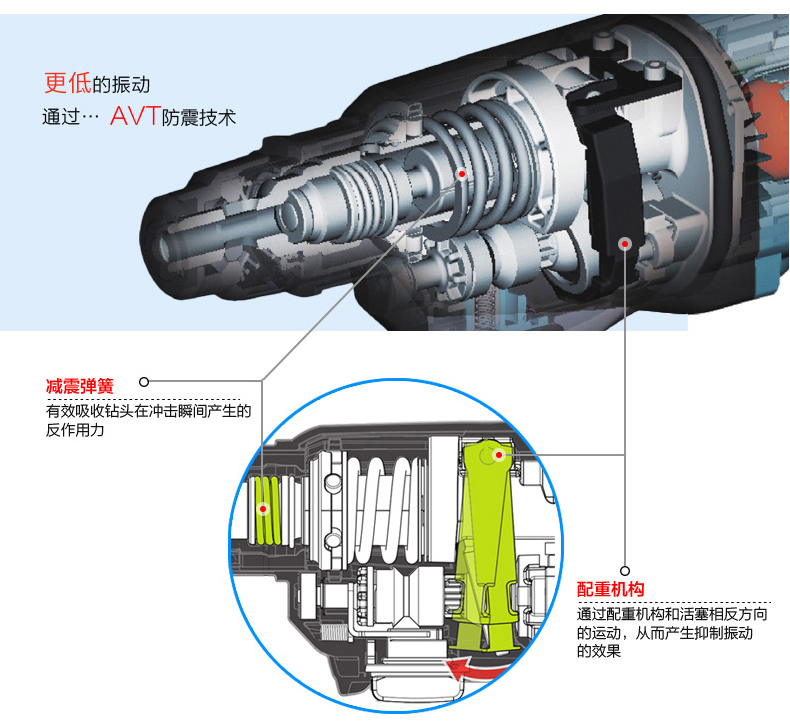 更低的振动
通过… AVT防震技术

减震弹簧
有效吸收钻头在冲击瞬间产生的反作用力

配重机构
通过配重机构和活塞相反方向的运动，从而产生抑制振动的效果