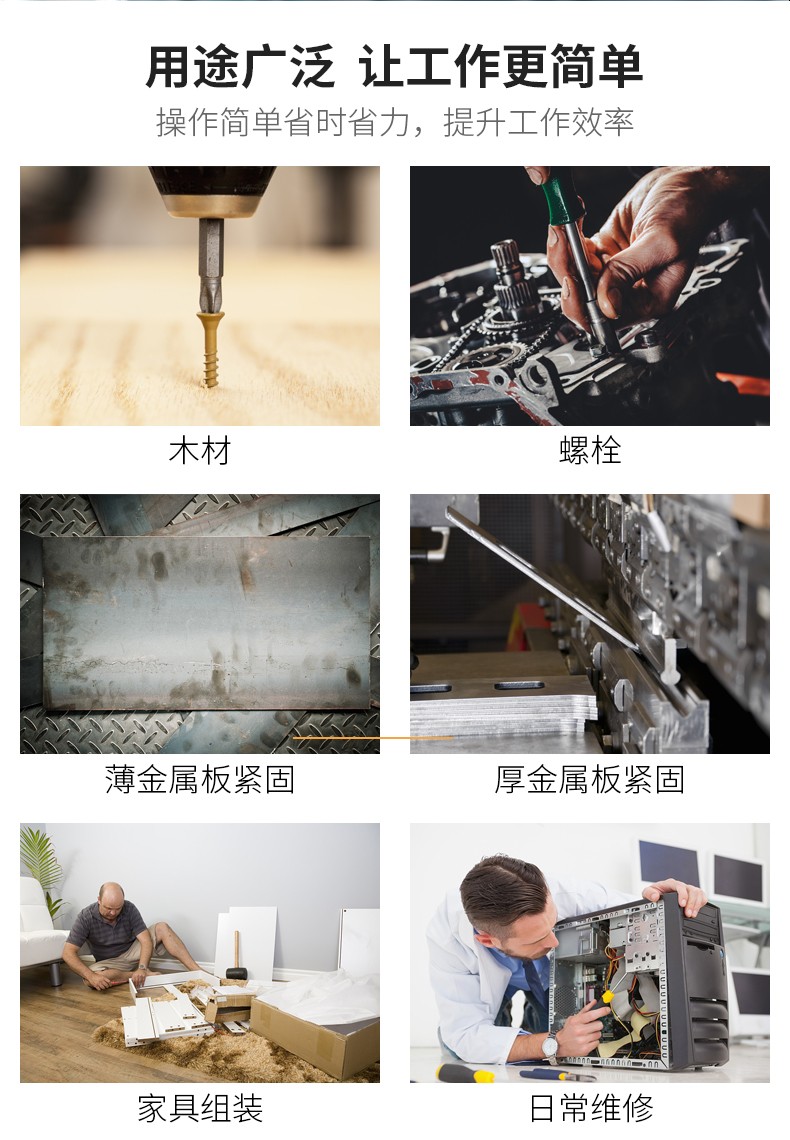 用途广泛 让工作更简单
操作简单省时省力，提升工作效率

木材

螺栓

薄金属板紧固

厚金属板紧固

家具组装

日常维修