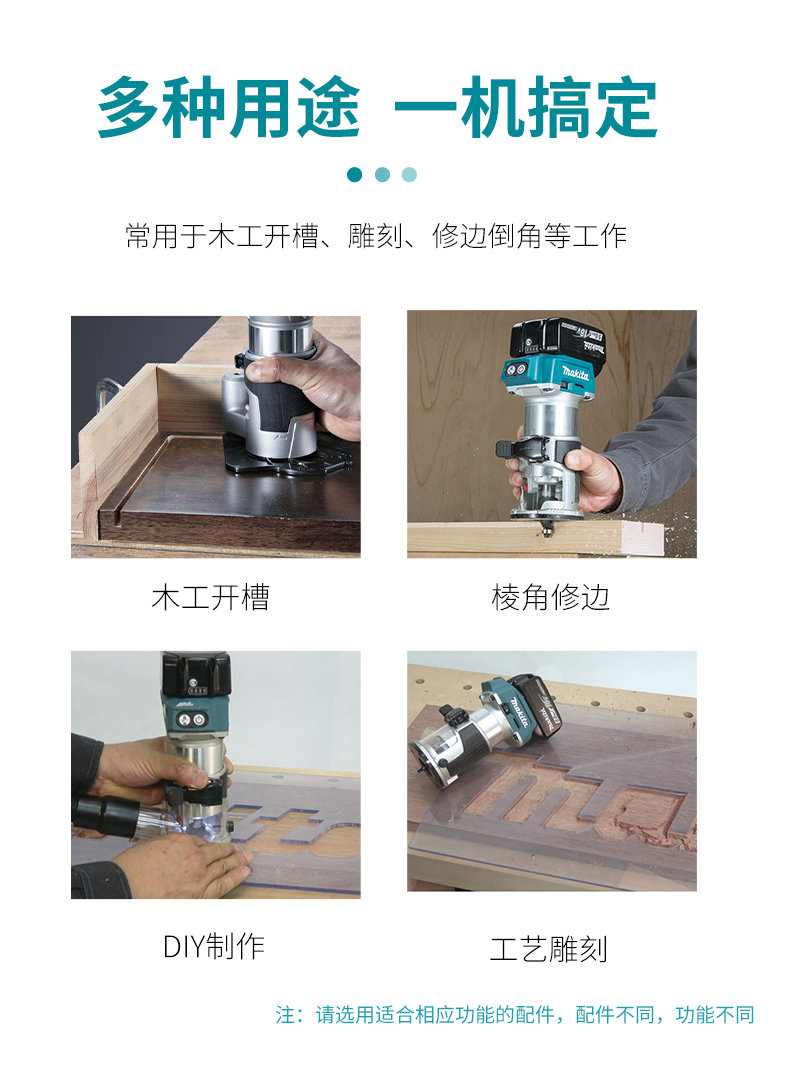 多种用途 一机搞定

常用于木工开槽、雕刻、修边倒角等工作

makita

木工开槽

棱角修边

makita

DIY制作

工艺雕刻

注：请选用适合相应功能的配件，配件不同，功能不同