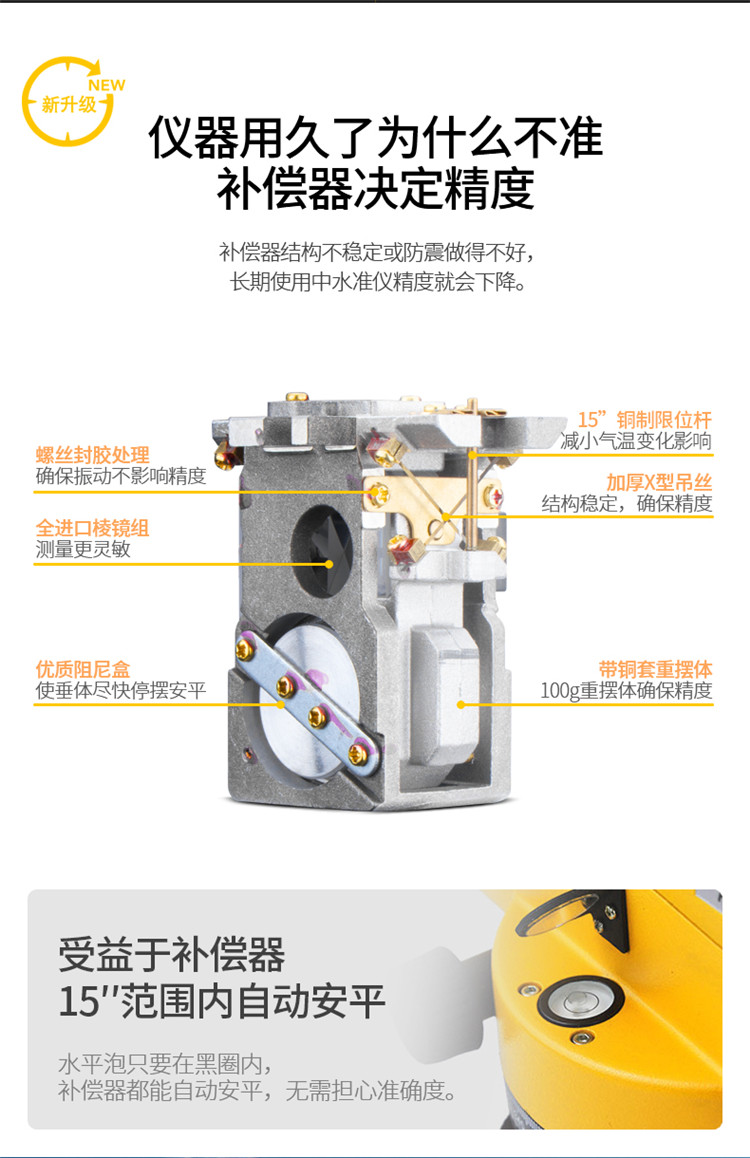 NEW
新升级

仪器用久了为什么不准
补偿器决定精度

补偿器结构不稳定或防震做得不好，
长期使用中水准仪精度就会下降。

螺丝封胶处理
确保振动不影响精度

全进口棱镜组
测量更灵敏

优质阻尼盒
使垂体尽快停摆安平

15”铜制限位杆
减小气温变化影响

加厚X型吊丝
结构稳定，确保精度

带铜套重摆体
100g重摆体确保精度

受益于补偿器
15′′范围内自动安平

水平泡只要在黑圈内，
补偿器都能自动安平，无需担心准确度。