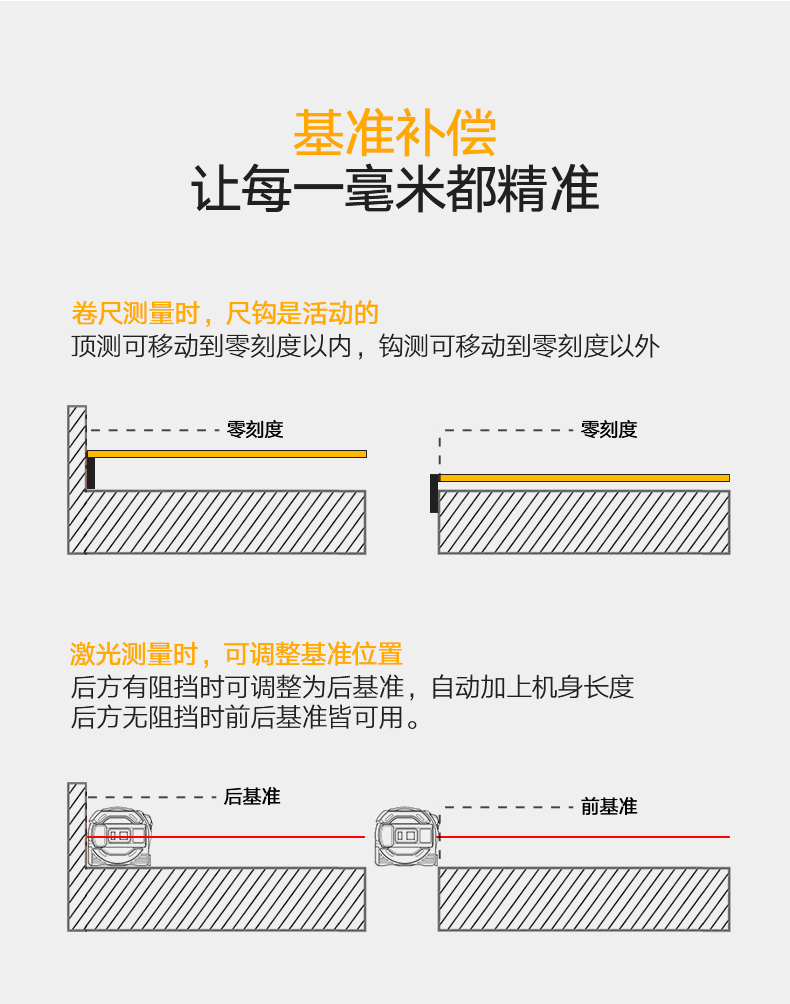 基准补偿
让每一毫米都精准

卷尺测量时，尺钩是活动的
顶测可移动到零刻度以内，钩测可移动到零刻度以外

零刻度

零刻度

激光测量时，可调整基准位置
后方有阻挡时可调整为后基准，自动加上机身长度
后方无阻挡时前后基准皆可用。

后基准

前基准