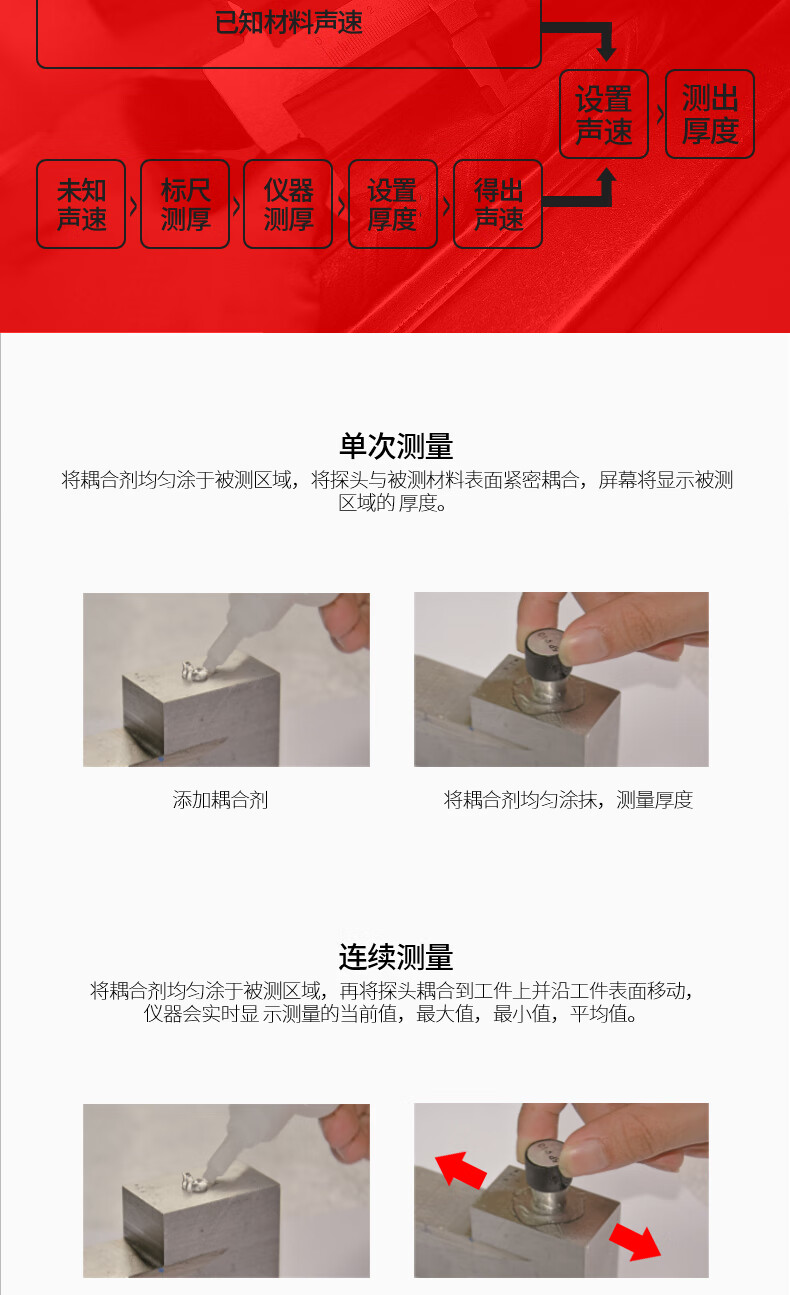 已知材料声速

设置声速

测出厚度

未知声速

标尺测厚

仪器测厚

设置厚度

得出声速

单次测量

将耦合剂均匀涂于被测区域，将探头与被测材料表面紧密耦合，屏幕将显示被测区域的厚度。

添加耦合剂

将耦合剂均匀涂抹，测量厚度

连续测量

将耦合剂均匀涂于被测区域，再将探头耦合到工件上并沿工件表面移动，仪器会实时显 示测量的当前值，最大值，最小值，平均值。