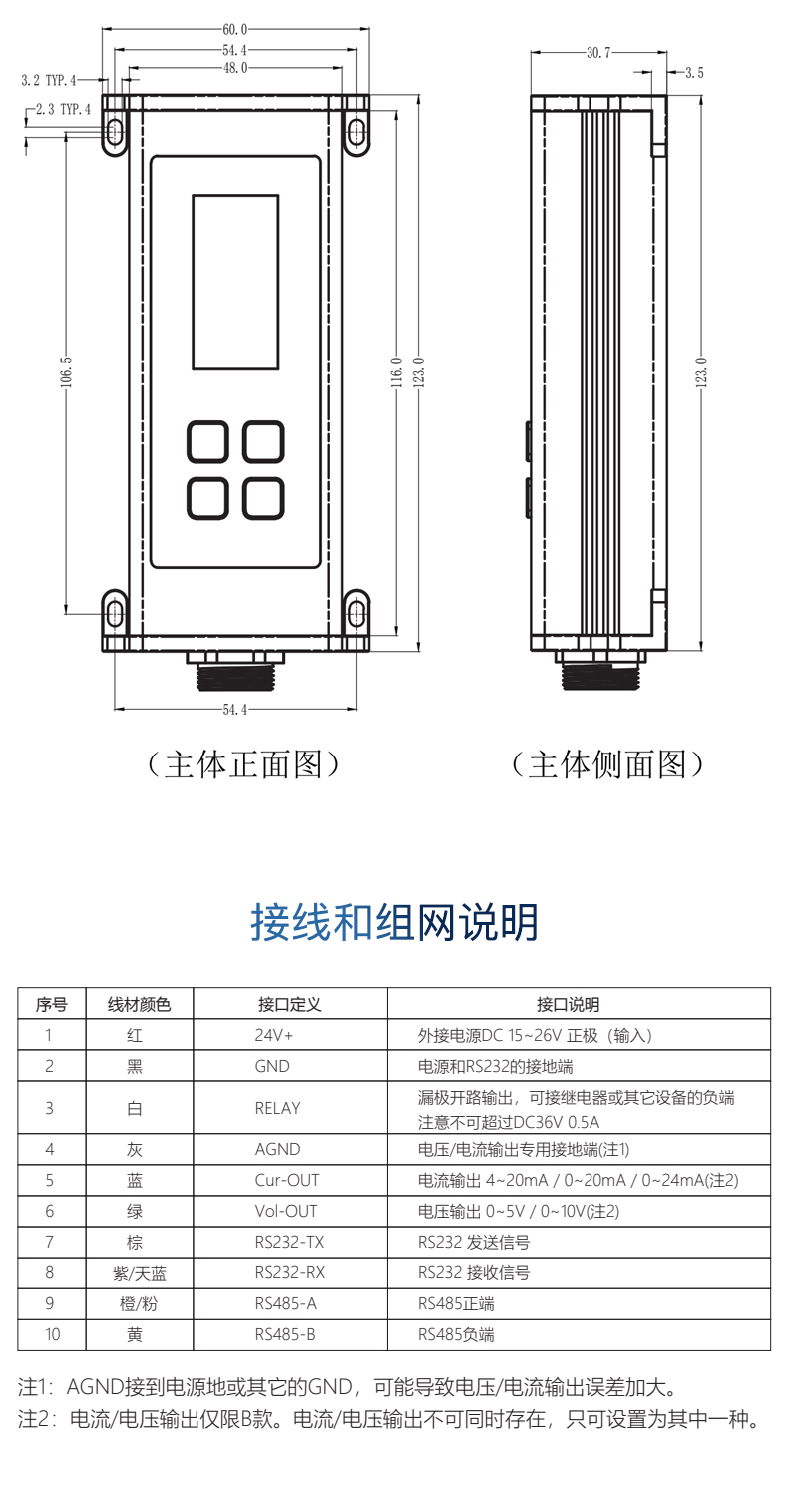 60.0
54.4
48.0
3.2 TYP.4
2.3 TYP.4
106.5
116.0
123.0
54.4
30.7
3.5
123.0

（主体正面图）

（主体侧面图）

接线和组网说明

| 序号 | 线材颜色 | 接口定义 | 接口说明 |
|---|---|---|---|
| 1 | 红 | 24V+ | 外接电源DC 15~26V 正极（输入） |
| 2 | 黑 | GND | 电源和RS232的接地端 |
| 3 | 白 | RELAY | 漏极开路输出，可接继电器或其它设备的负端 注意不可超过DC36V 0.5A |
| 4 | 灰 | AGND | 电压/电流输出专用接地端(注1) |
| 5 | 蓝 | Cur-OUT | 电流输出 4~20mA / 0~20mA / 0~24mA(注2) |
| 6 | 绿 | Vol-OUT | 电压输出 0~5V / 0~10V(注2) |
| 7 | 棕 | RS232-TX | RS232 发送信号 |
| 8 | 紫/天蓝 | RS232-RX | RS232 接收信号 |
| 9 | 橙/粉 | RS485-A | RS485正端 |
| 10 | 黄 | RS485-B | RS485负端 |

注1：AGND接到电源地或其它的GND，可能导致电压/电流输出误差加大。
注2：电流/电压输出仅限B款。电流/电压输出不可同时存在，只可设置为其中一种。