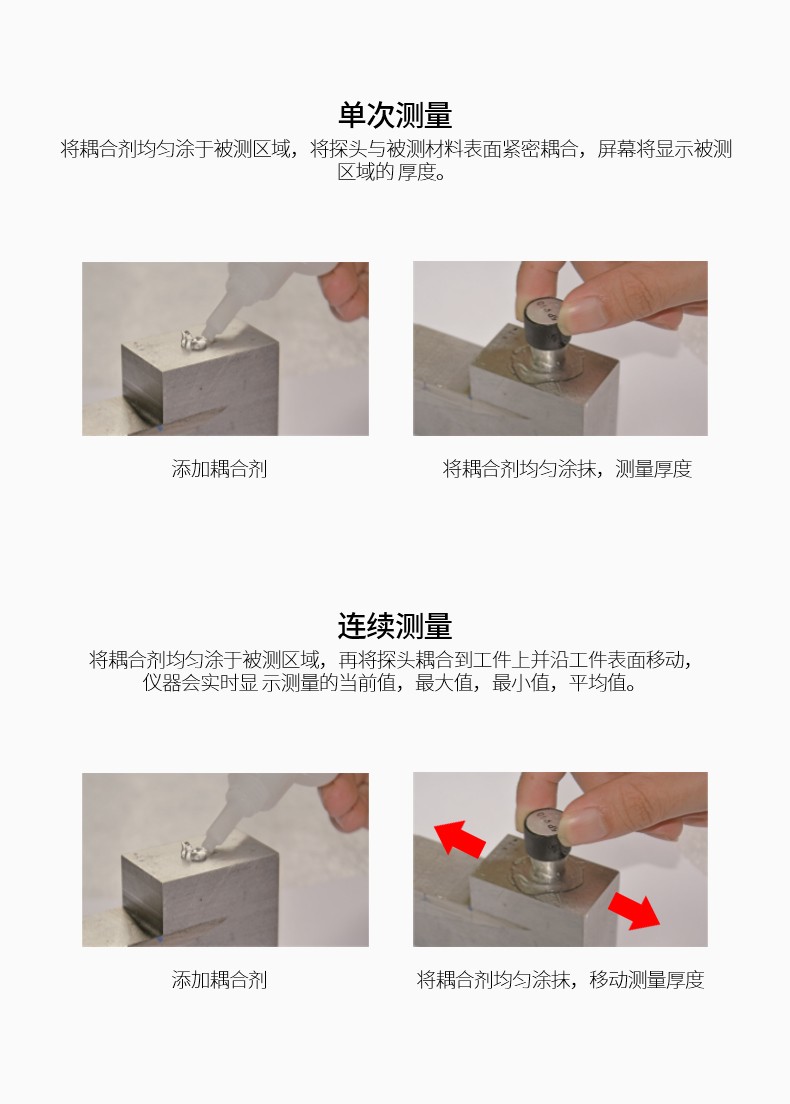 单次测量

将耦合剂均匀涂于被测区域，将探头与被测材料表面紧密耦合，屏幕将显示被测区域的 厚度。

添加耦合剂

将耦合剂均匀涂抹，测量厚度

连续测量

将耦合剂均匀涂于被测区域，再将探头耦合到工件上并沿工件表面移动，仪器会实时显 示测量的当前值，最大值，最小值，平均值。

添加耦合剂

将耦合剂均匀涂抹，移动测量厚度