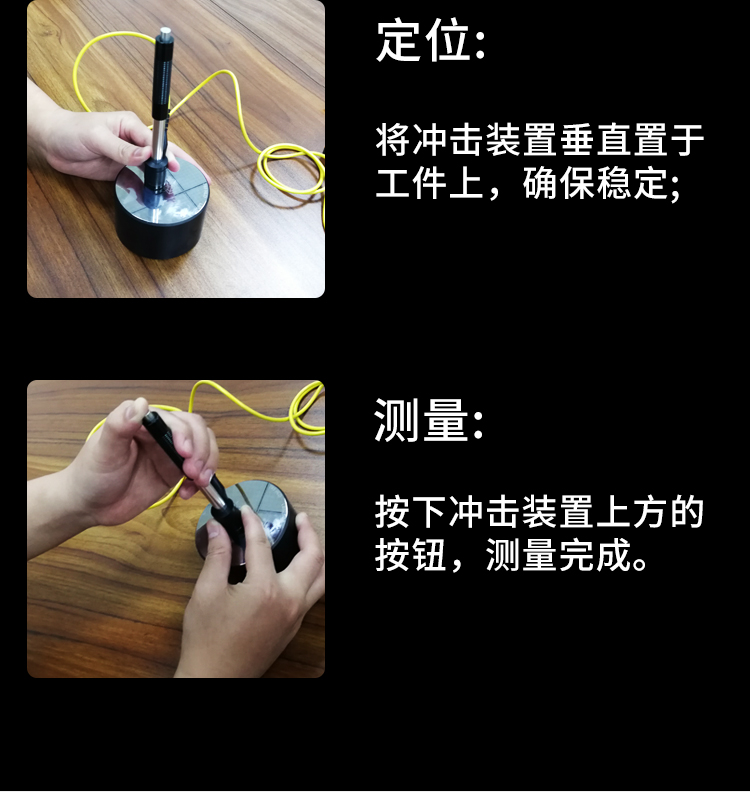 定位:

将冲击装置垂直置于工件上，确保稳定;

测量:

按下冲击装置上方的按钮，测量完成。