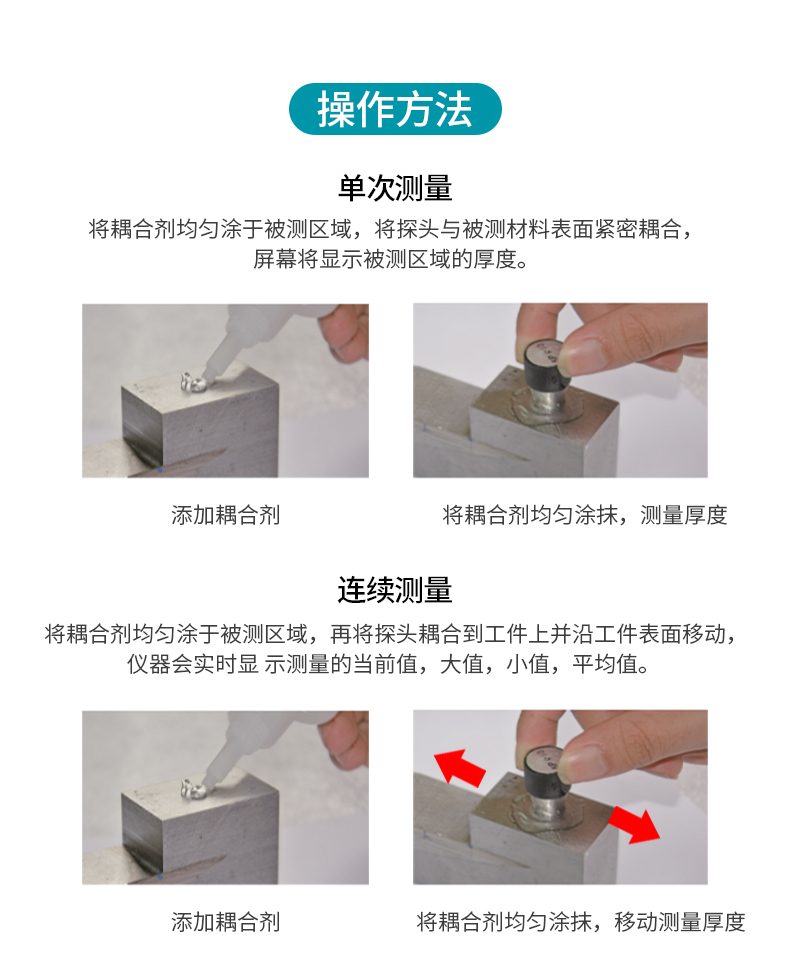 操作方法

单次测量

将耦合剂均匀涂于被测区域，将探头与被测材料表面紧密耦合，屏幕将显示被测区域的厚度。

添加耦合剂

将耦合剂均匀涂抹，测量厚度

连续测量

将耦合剂均匀涂于被测区域，再将探头耦合到工件上并沿工件表面移动，仪器会实时显 示测量的当前值，大值，小值，平均值。

添加耦合剂

将耦合剂均匀涂抹，移动测量厚度