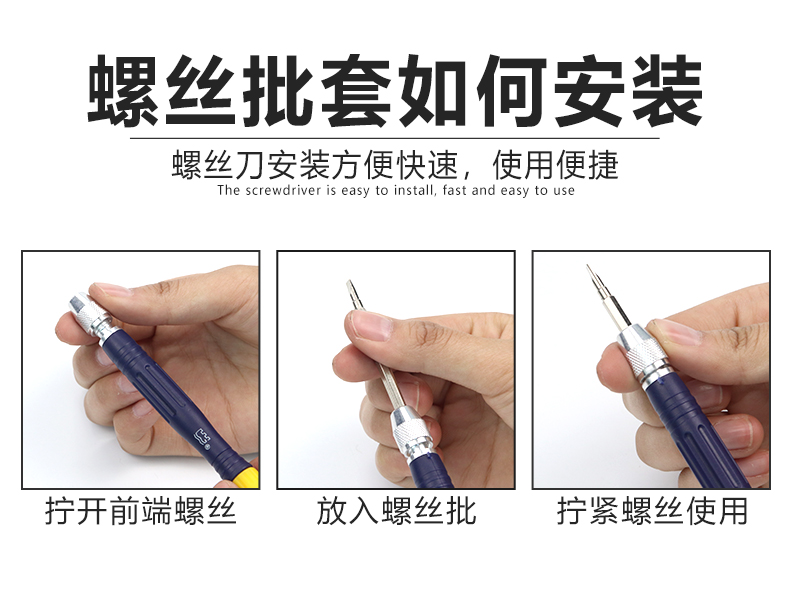 螺丝批套如何安装

螺丝刀安装方便快速，使用便捷
The screwdriver is easy to install, fast and easy to use

拧开前端螺丝

放入螺丝批

拧紧螺丝使用