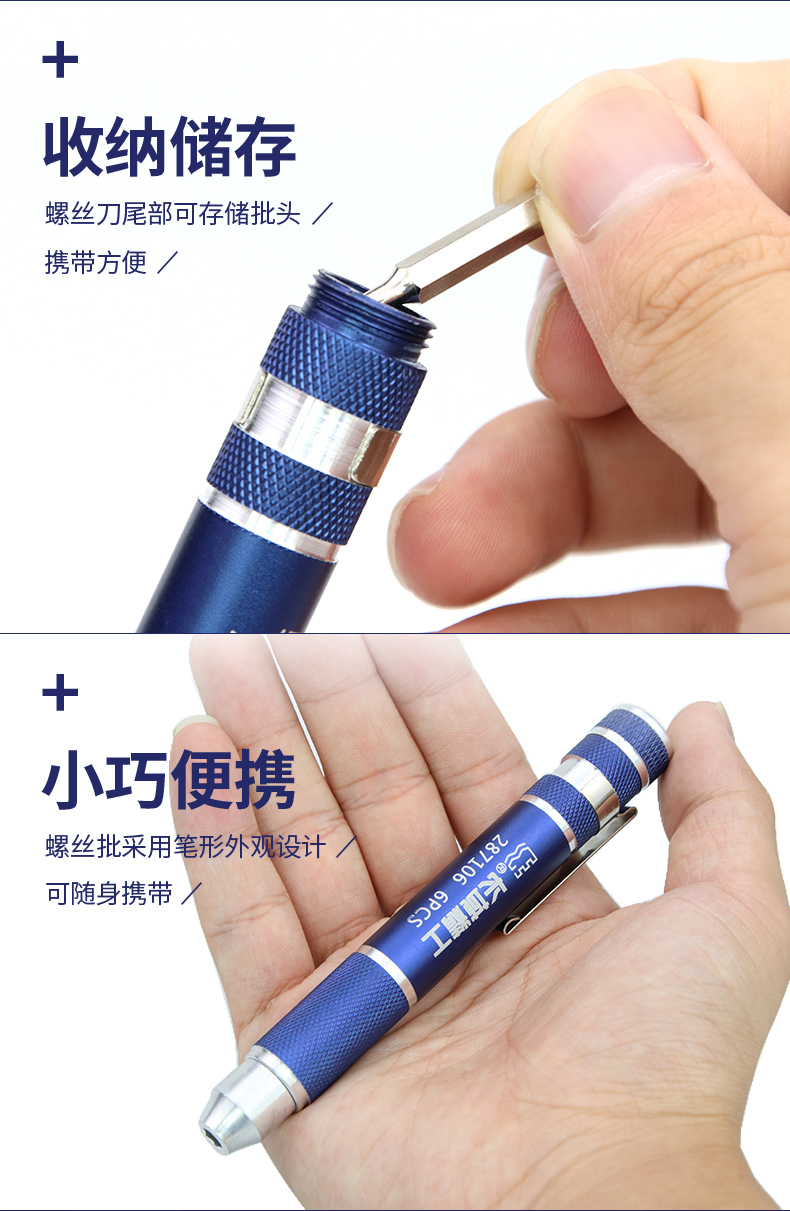 +

收纳储存

螺丝刀尾部可存储批头 ／

携带方便 ／

+

小巧便携

螺丝批采用笔形外观设计 ／

可随身携带 ／

长城精工

287106 6PCS