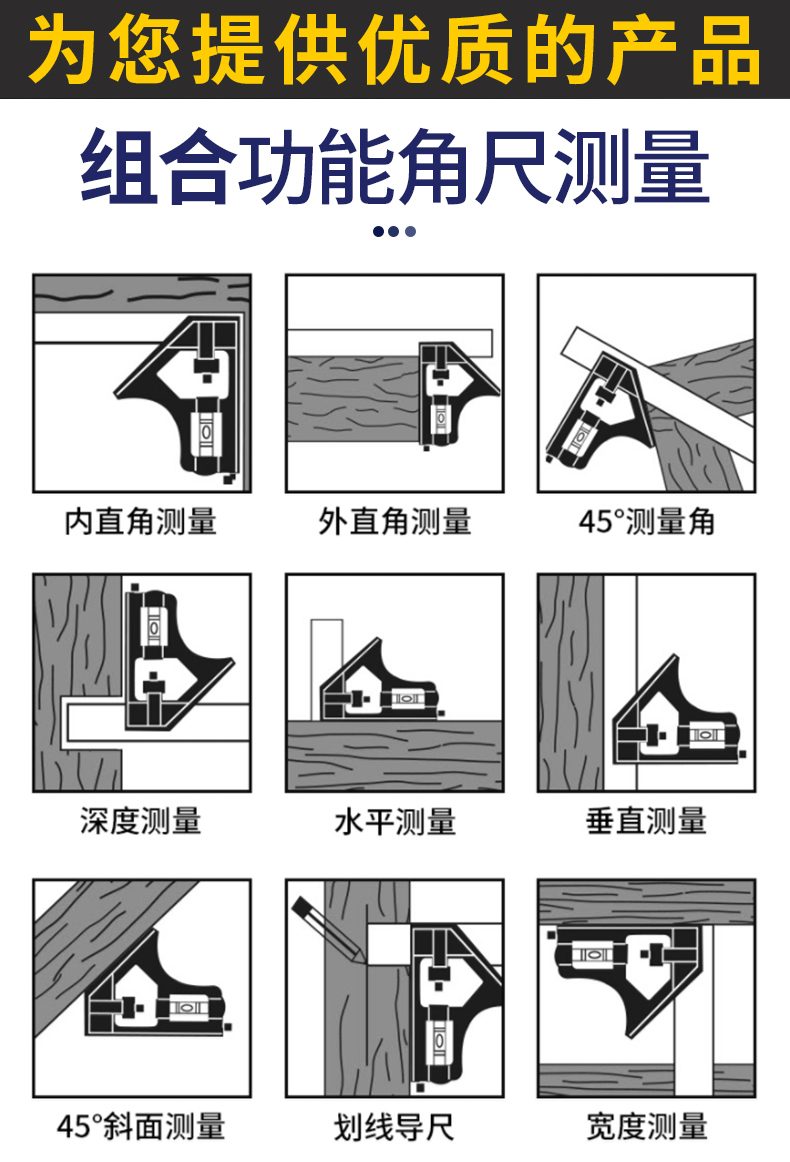 为您提供优质的产品

组合功能角尺测量

内直角测量

外直角测量

45°测量角

深度测量

水平测量

垂直测量

45°斜面测量

划线导尺

宽度测量