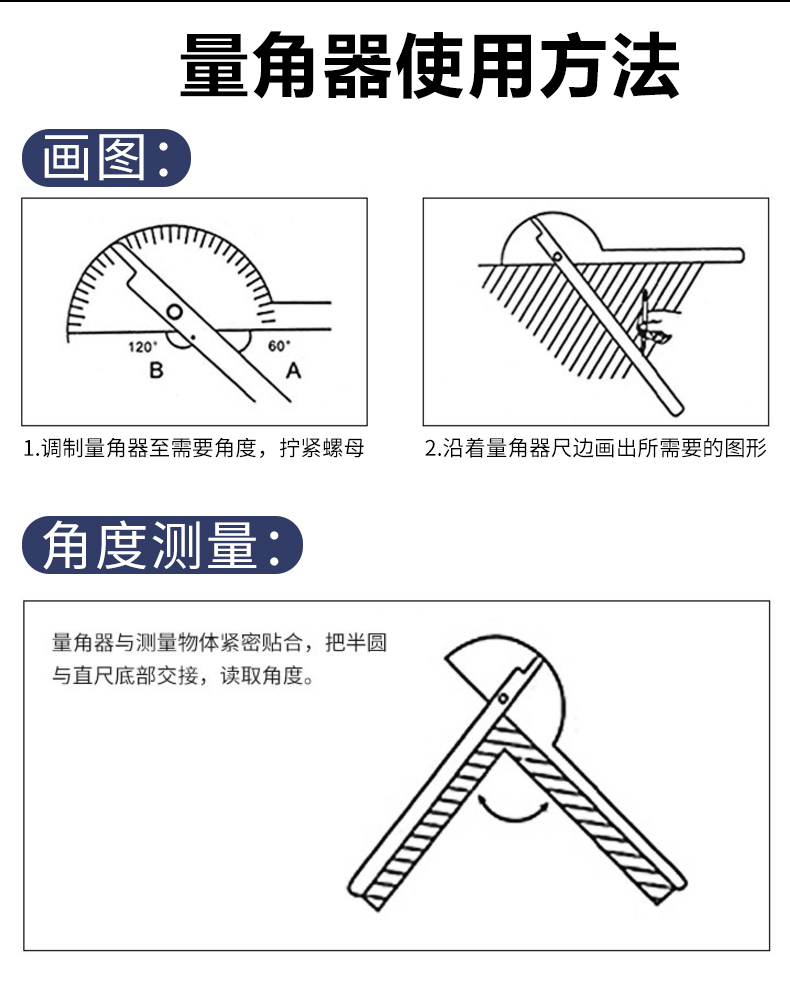 量角器使用方法

画图：

120°
B
60°
A

1.调制量角器至需要角度，拧紧螺母

2.沿着量角器尺边画出所需要的图形

角度测量：

量角器与测量物体紧密贴合，把半圆与直尺底部交接，读取角度。