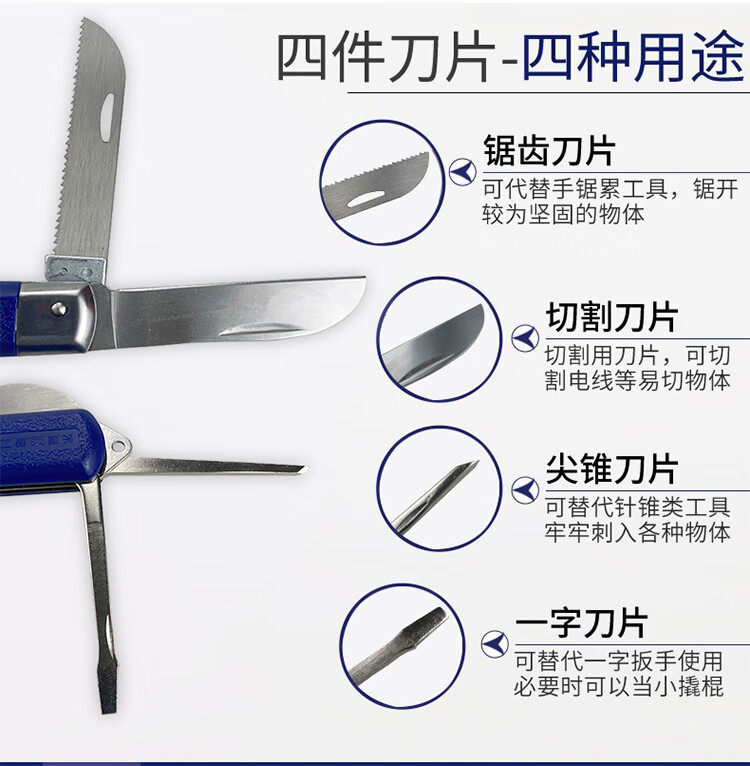 四件刀片-四种用途

锯齿刀片
可代替手锯累工具，锯开较为坚固的物体

切割刀片
切割用刀片，可切割电线等易切物体

尖锥刀片
可替代针锥类工具牢牢刺入各种物体

一字刀片
可替代一字扳手使用必要时可以当小撬棍