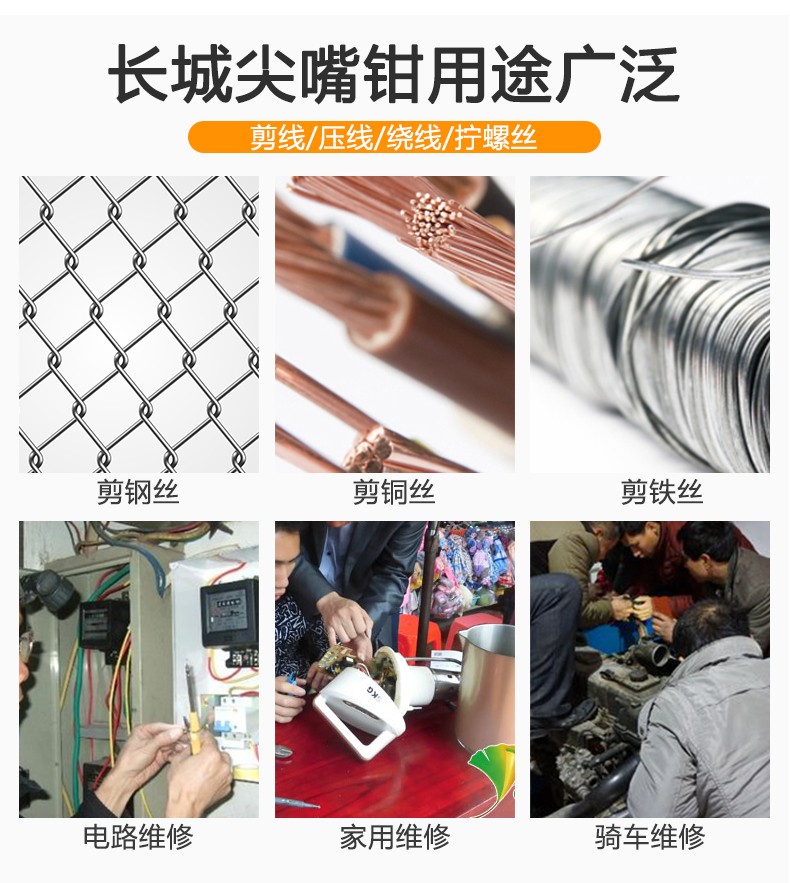 长城尖嘴钳用途广泛

剪线/压线/绕线/拧螺丝

剪钢丝

剪铜丝

剪铁丝

电路维修

家用维修

骑车维修