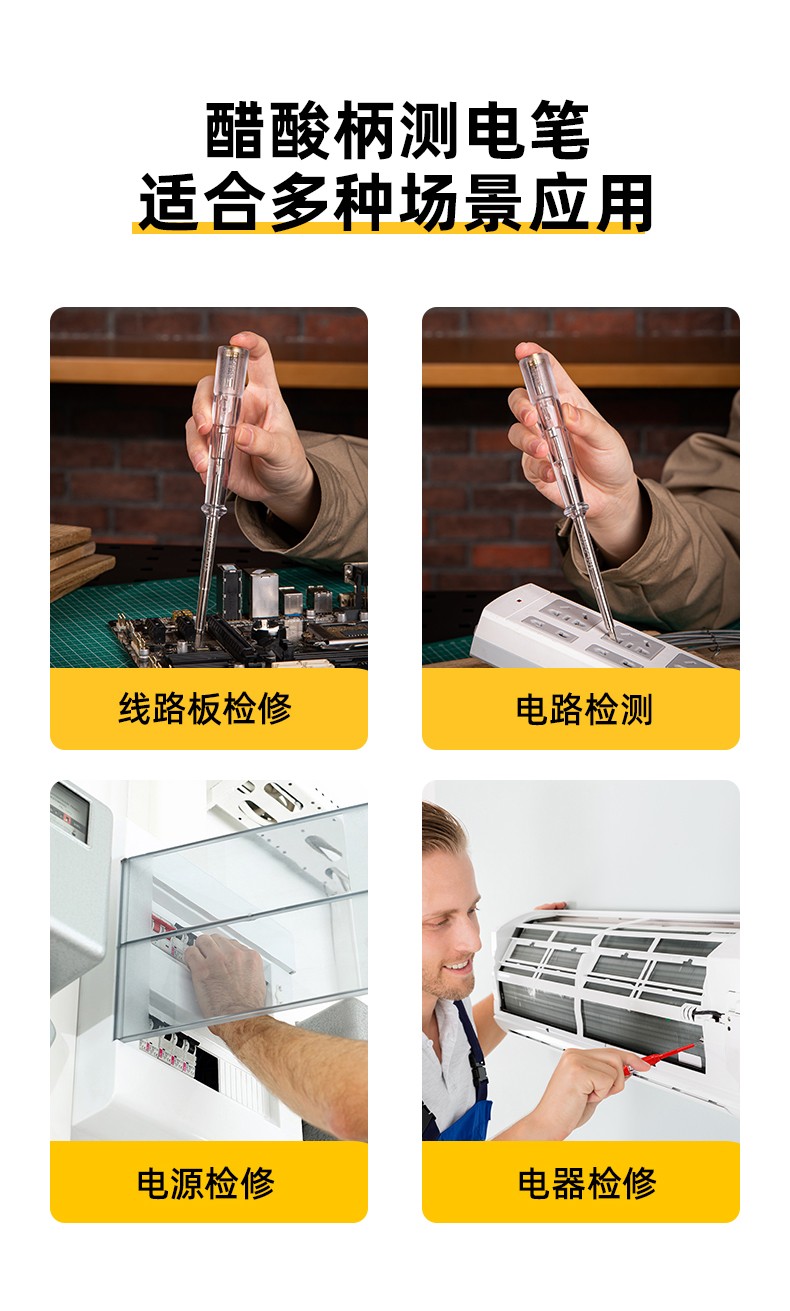 醋酸柄测电笔
适合多种场景应用

线路板检修

电路检测

电源检修

电器检修