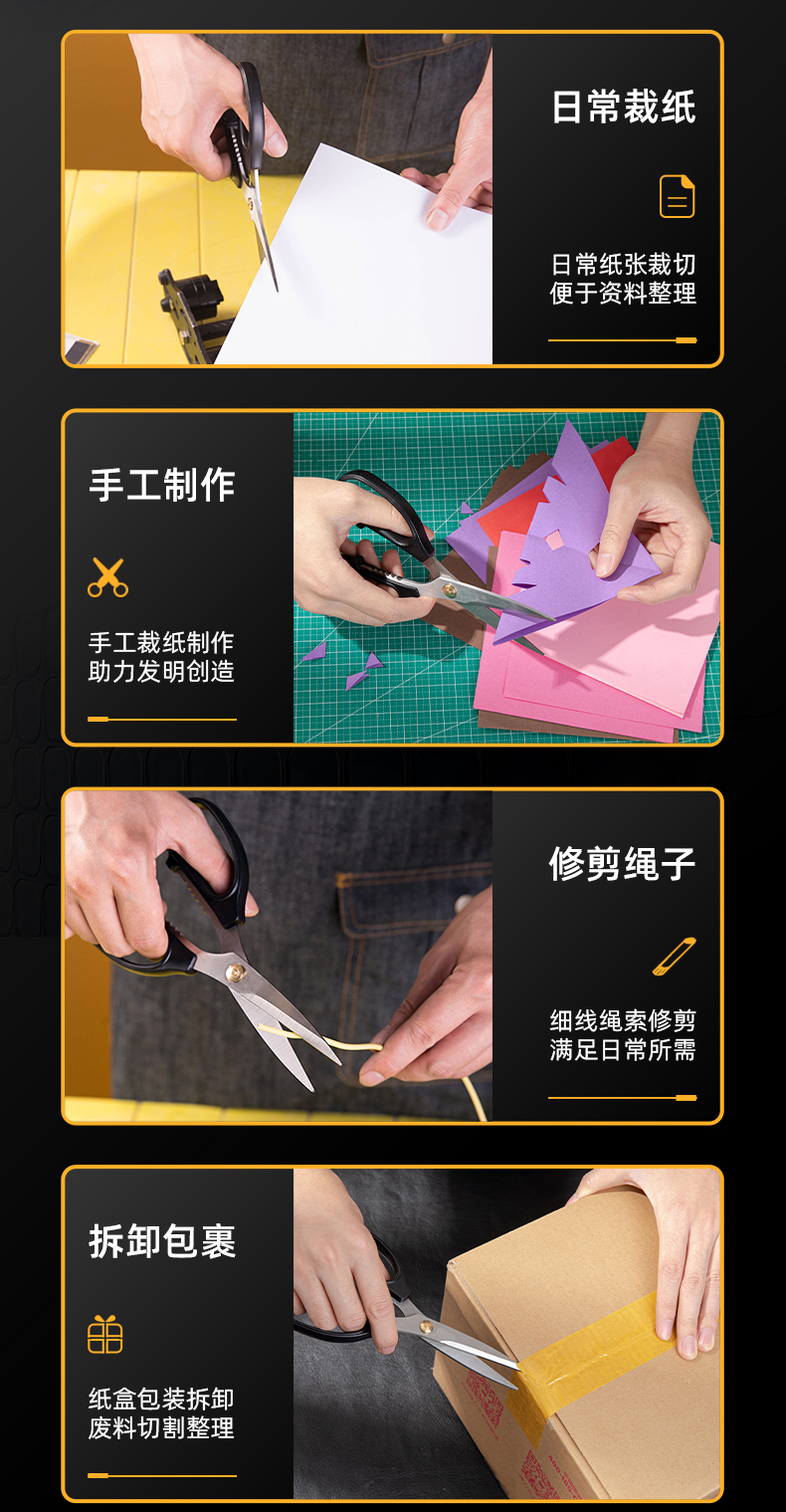 日常裁纸

日常纸张裁切
便于资料整理

手工制作

手工裁纸制作
助力发明创造

修剪绳子

细线绳索修剪
满足日常所需

拆卸包裹

纸盒包装拆卸
废料切割整理