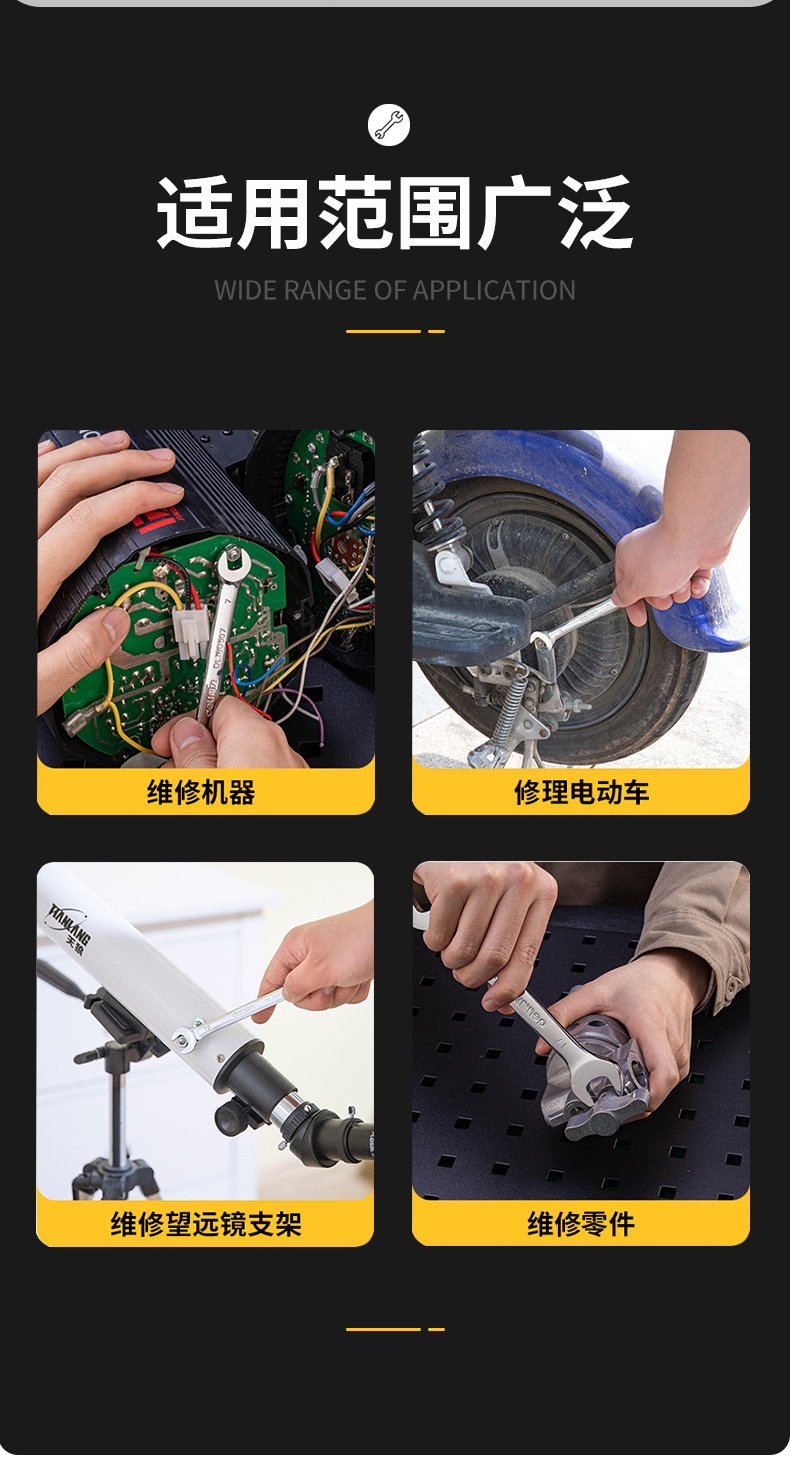 适用范围广泛

WIDE RANGE OF APPLICATION

维修机器

修理电动车

TIANLANG
天狼

维修望远镜支架

维修零件