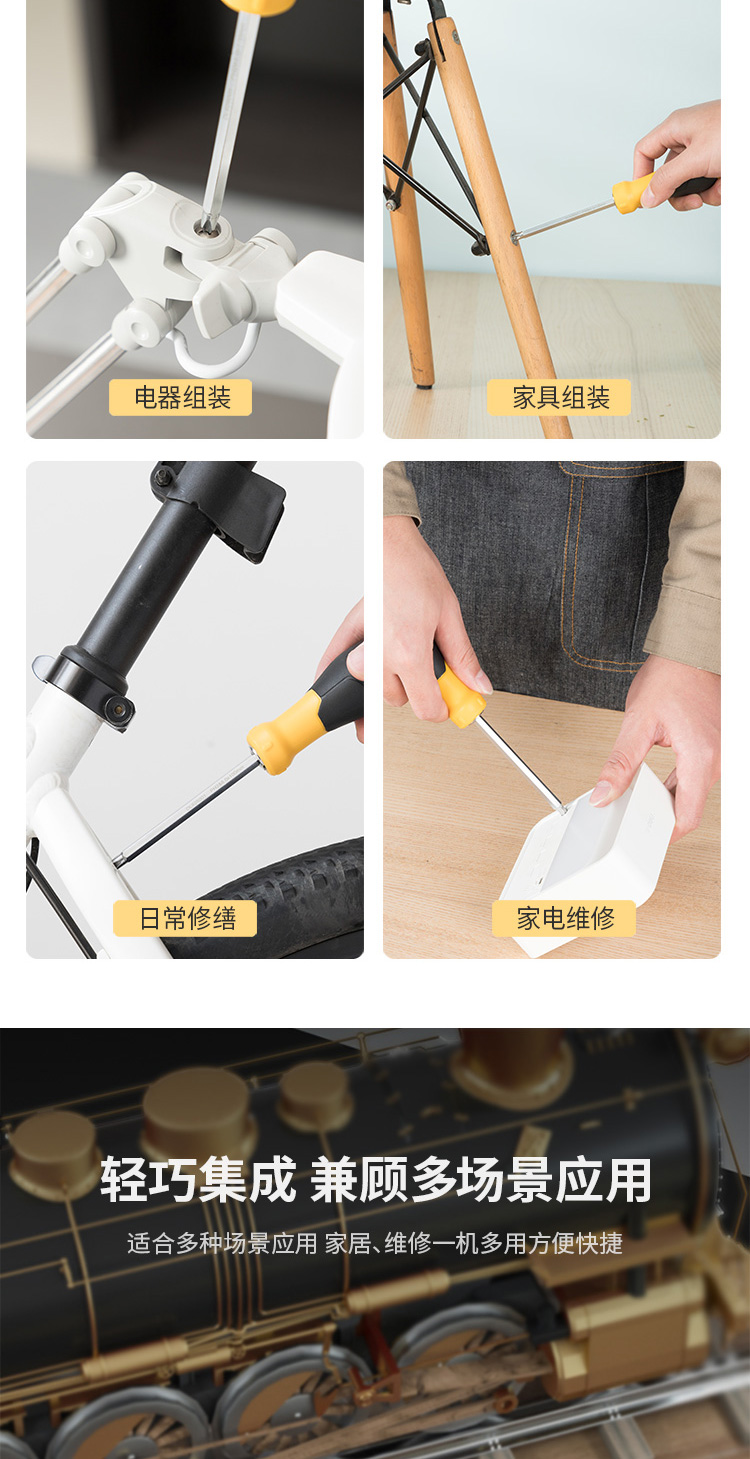 电器组装

家具组装

日常修缮

家电维修

轻巧集成 兼顾多场景应用

适合多种场景应用 家居、维修一机多用方便快捷