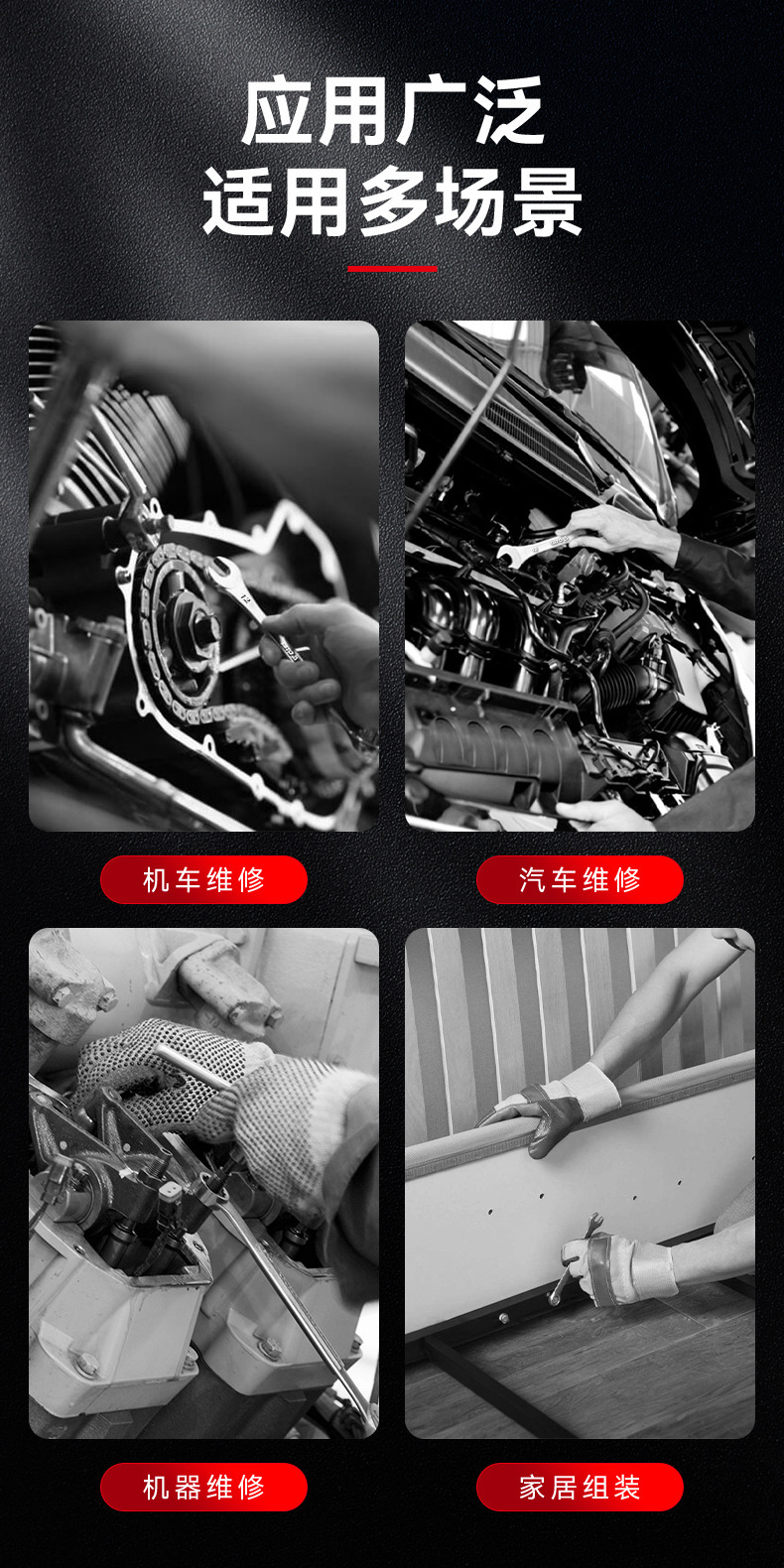 应用广泛
适用多场景

机车维修

汽车维修

机器维修

家居组装